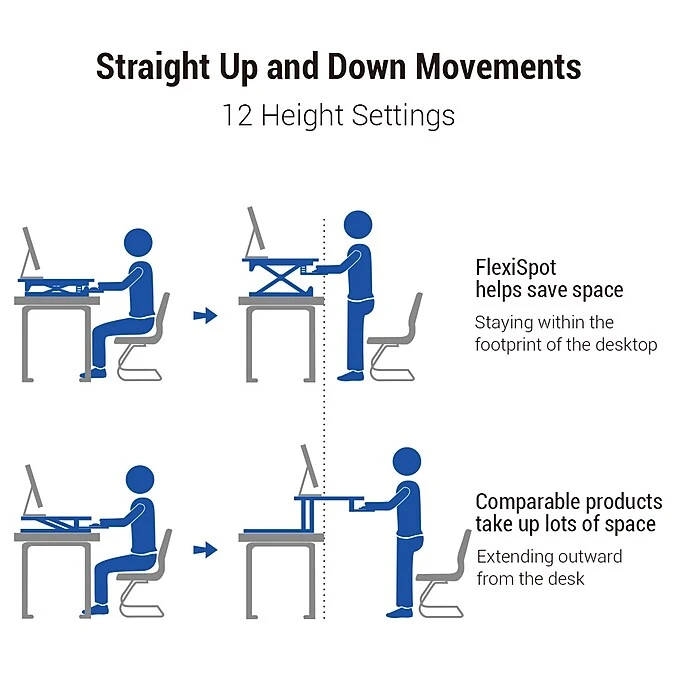 Straight Up and Down Movements

12 Height Settings

FlexiSpot helps save space

Staying within the footprint of the desktop

Comparable products take up lots of space

Extending outward from the desk